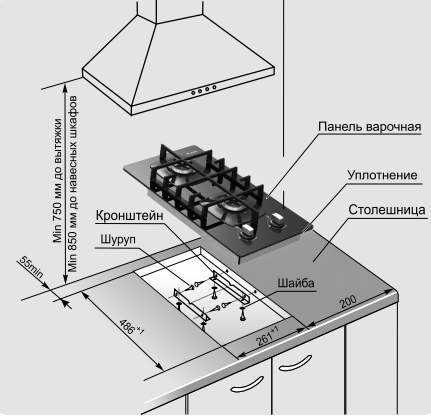 Min 750 мм до вытяжки
Min 850 мм до навесных шкафов

Панель варочная

Уплотнение

Столешница

Кронштейн

Шуруп

Шайба

55min

$486^{+1}$

$261^{+1}$

200