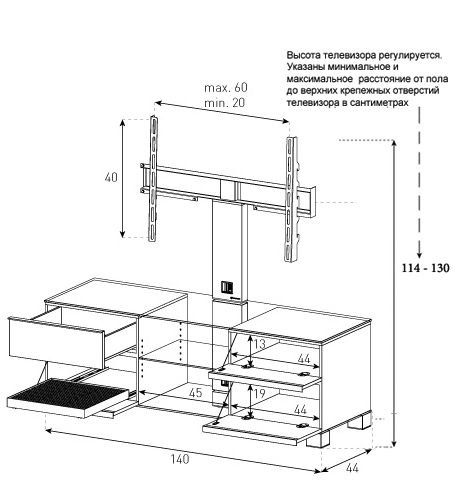 Высота телевизора регулируется. Указаны минимальное и максимальное расстояние от пола до верхних крепежных отверстий телевизора в сантиметрах

max. 60
min. 20

40

114 - 130

13

44

45

19

44

140

44