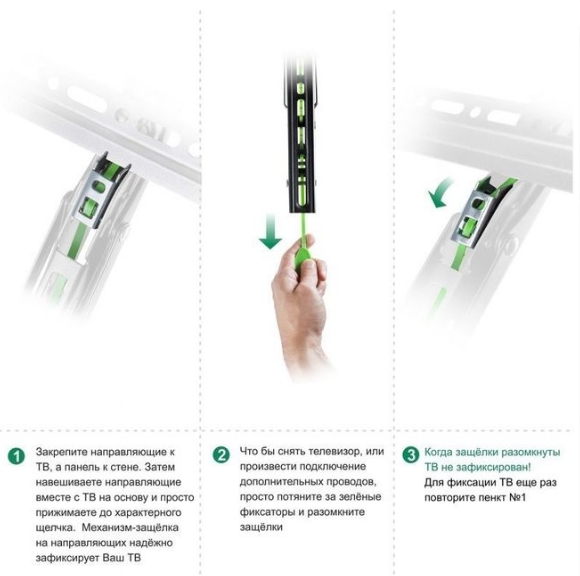 1 Закрепите направляющие к ТВ, а панель к стене. Затем навешиваете направляющие вместе с ТВ на основу и просто прижимаете до характерного щелчка. Механизм-защёлка на направляющих надёжно зафиксирует Ваш ТВ

2 Что бы снять телевизор, или произвести подключение дополнительных проводов, просто потяните за зелёные фиксаторы и разомкните защёлки

3 Когда защёлки разомкнуты ТВ не зафиксирован! Для фиксации ТВ еще раз повторите пенкт №1