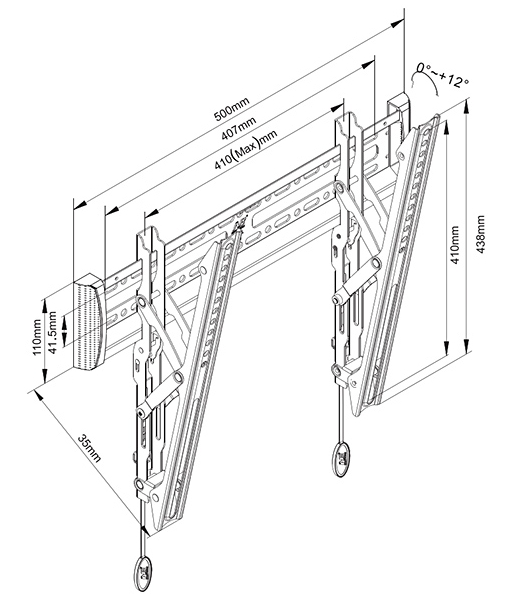 500mm
407mm
410(Max)mm
0°~+12°
410mm
438mm
110mm
41.5mm
35mm