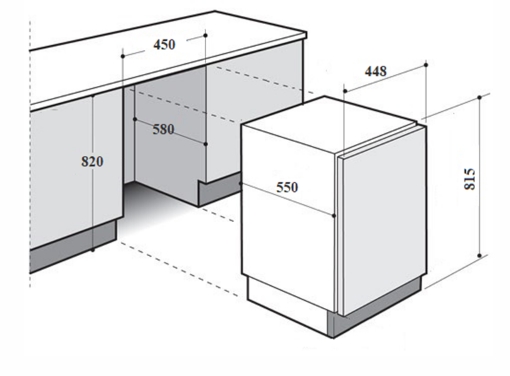 450

448

580

820

550

815