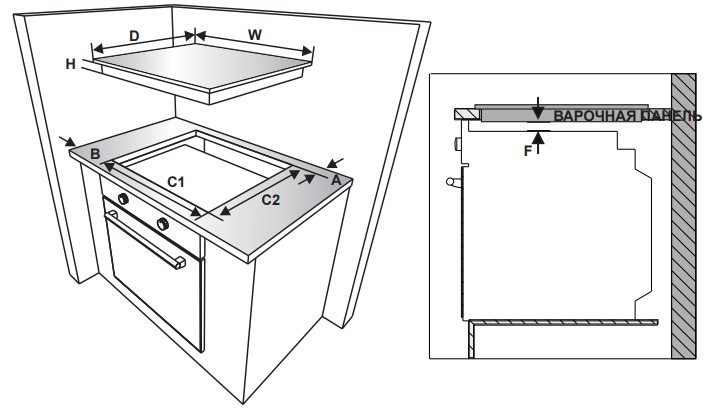 D
W
H
B
C1
C2
A
ВАРОЧНАЯ ПАНЕЛЬ
F