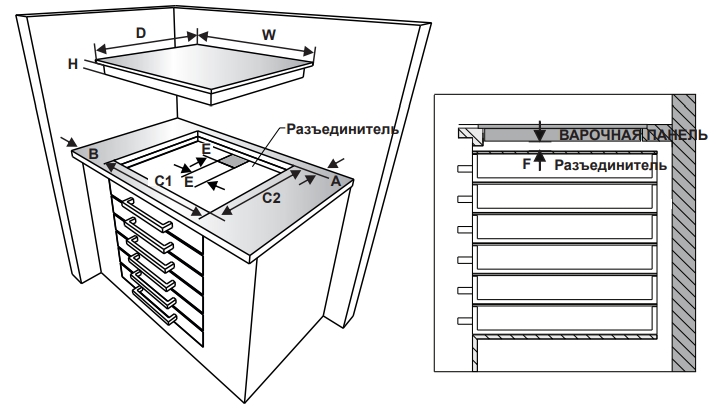 D
W
H
Разъединитель
B
E
C1
E
C2
A
ВАРОЧНАЯ ПАНЕЛЬ
F
Разъединитель